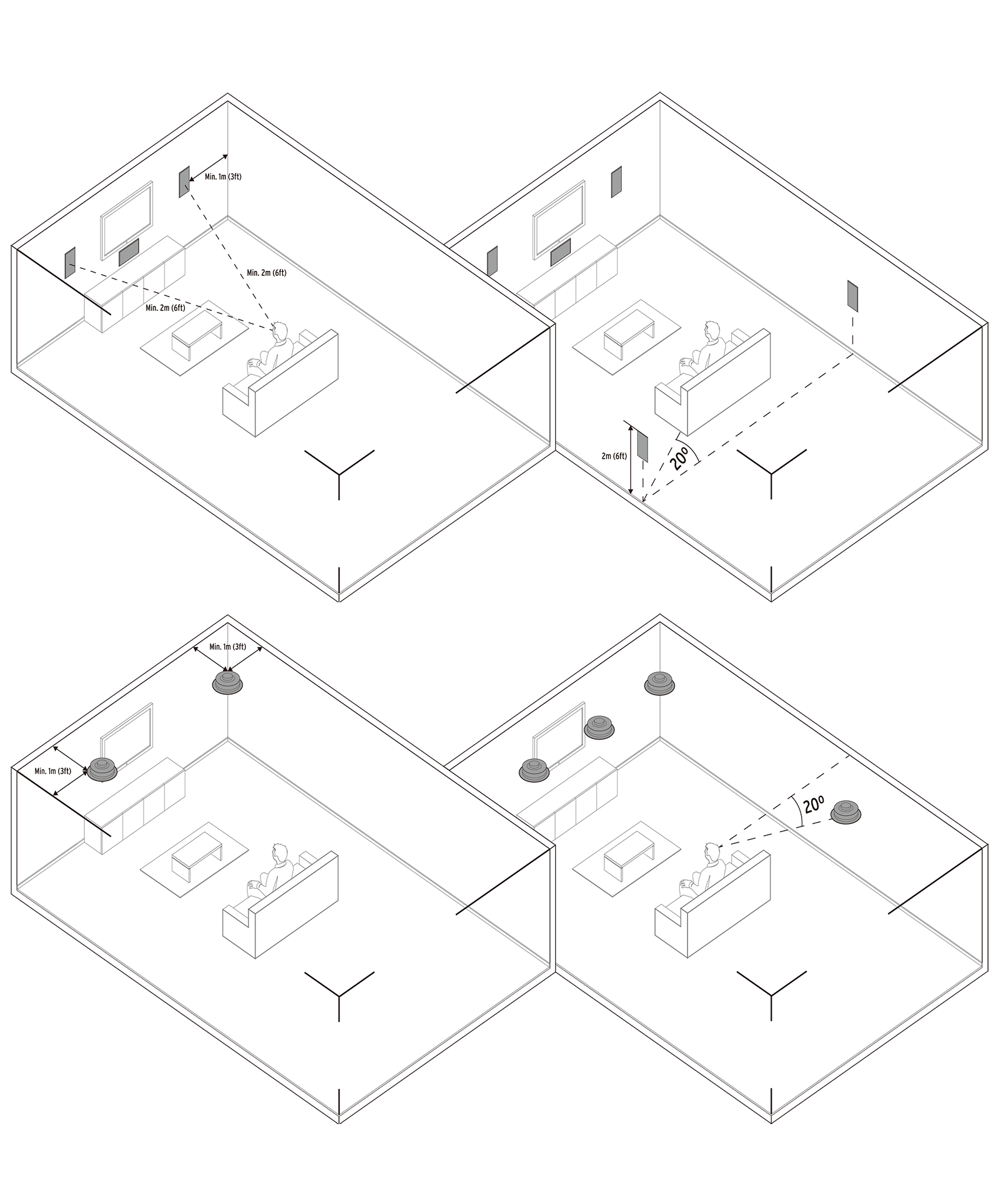 Min. 1m (3ft)

Min. 2m (6ft)

Min. 2m (6ft)

2m (6ft)

20°

Min. 1m (3ft)

Min. 1m (3ft)

20°